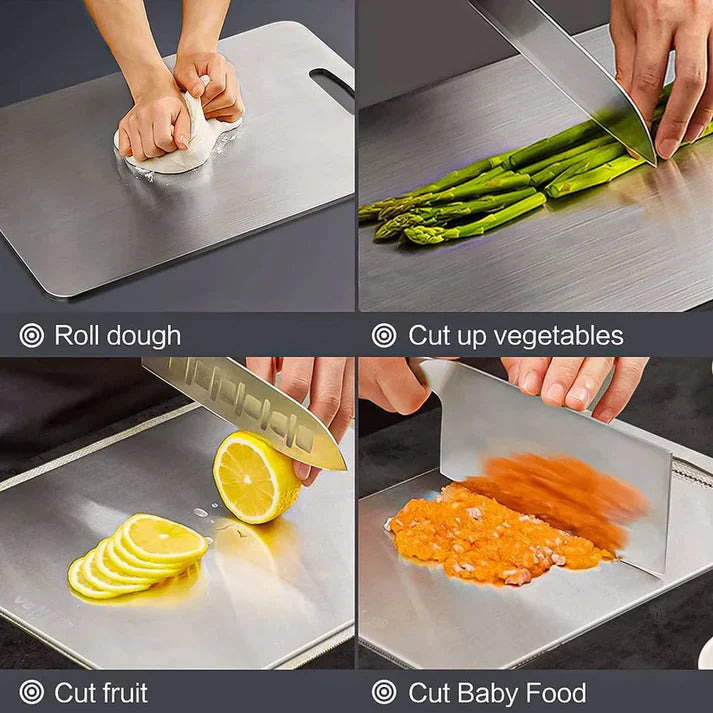 Roll dough

Cut up vegetables

Cut fruit

Cut Baby Food